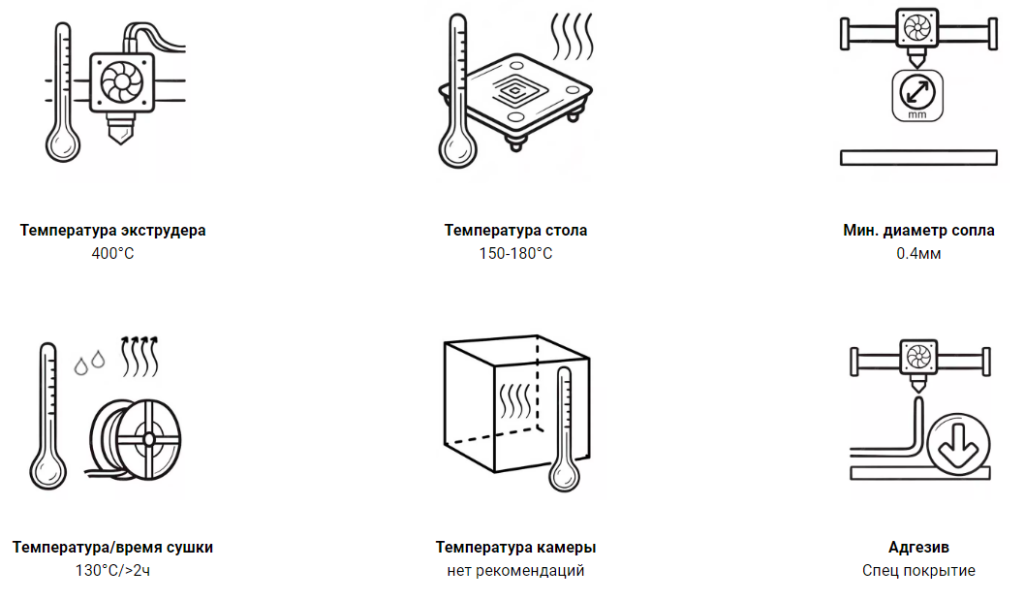 mm

Температура экструдера
400°C

Температура стола
150-180°C

Мин. диаметр сопла
0.4мм

Температура/время сушки
130°C/>2ч

Температура камеры
нет рекомендаций

Адгезив
Спец покрытие