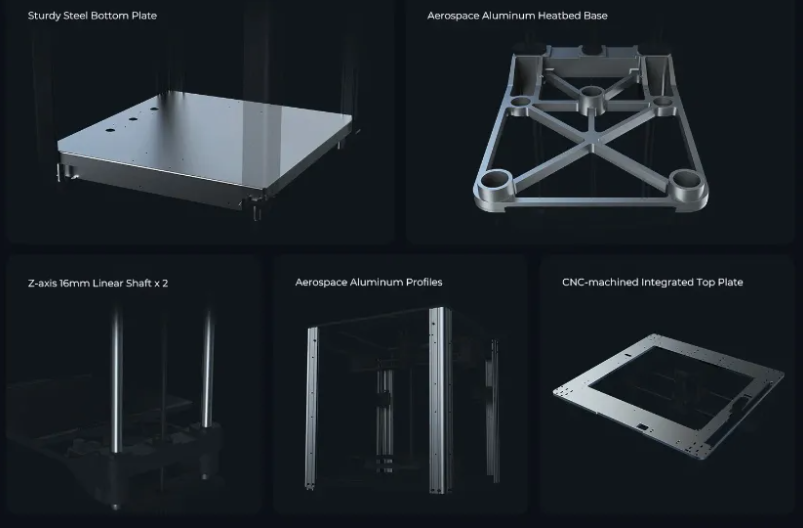 Sturdy Steel Bottom Plate

Aerospace Aluminum Heatbed Base

Z-axis 16mm Linear Shaft x 2

Aerospace Aluminum Profiles

CNC-machined Integrated Top Plate