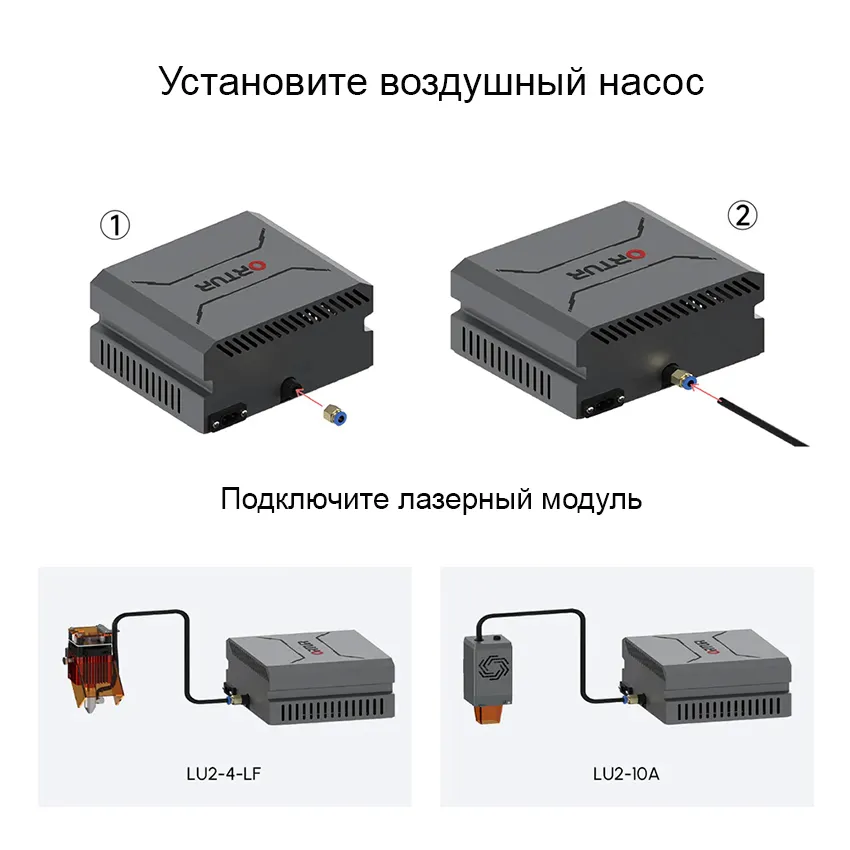 Установите воздушный насос

①

ORTUR

②

ORTUR

Подключите лазерный модуль

ORTUR

LU2-4-LF

ORTUR

LU2-10A