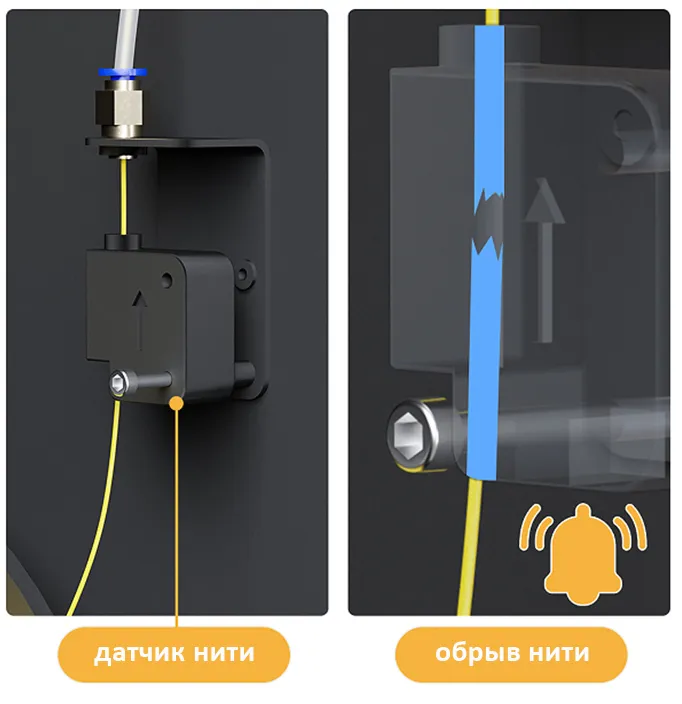 датчик нити

обрыв нити