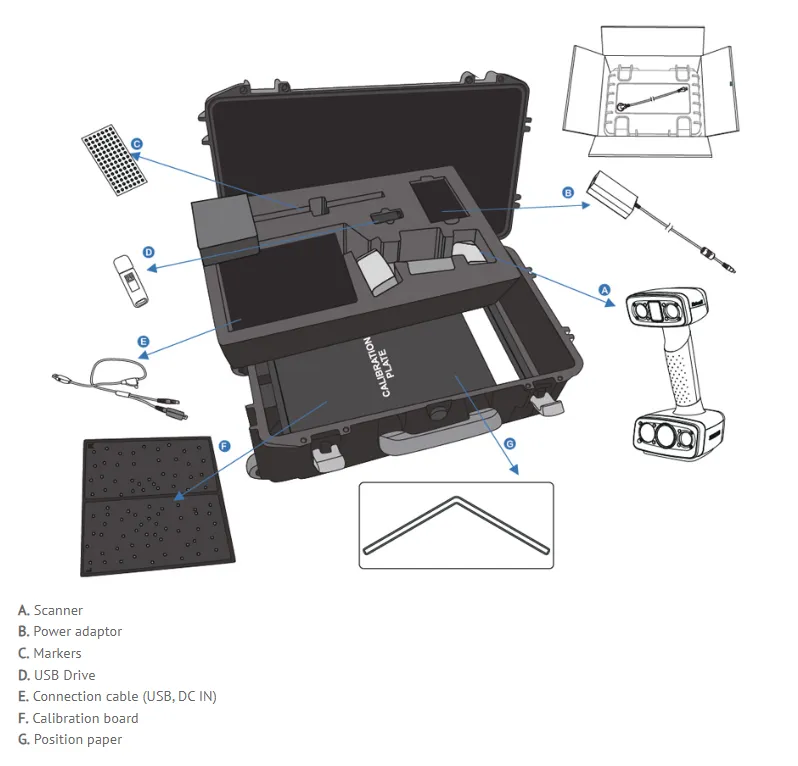 C

B

D

A

E

CALIBRATION PLATE

F

G

A. Scanner
B. Power adaptor
C. Markers
D. USB Drive
E. Connection cable (USB, DC IN)
F. Calibration board
G. Position paper