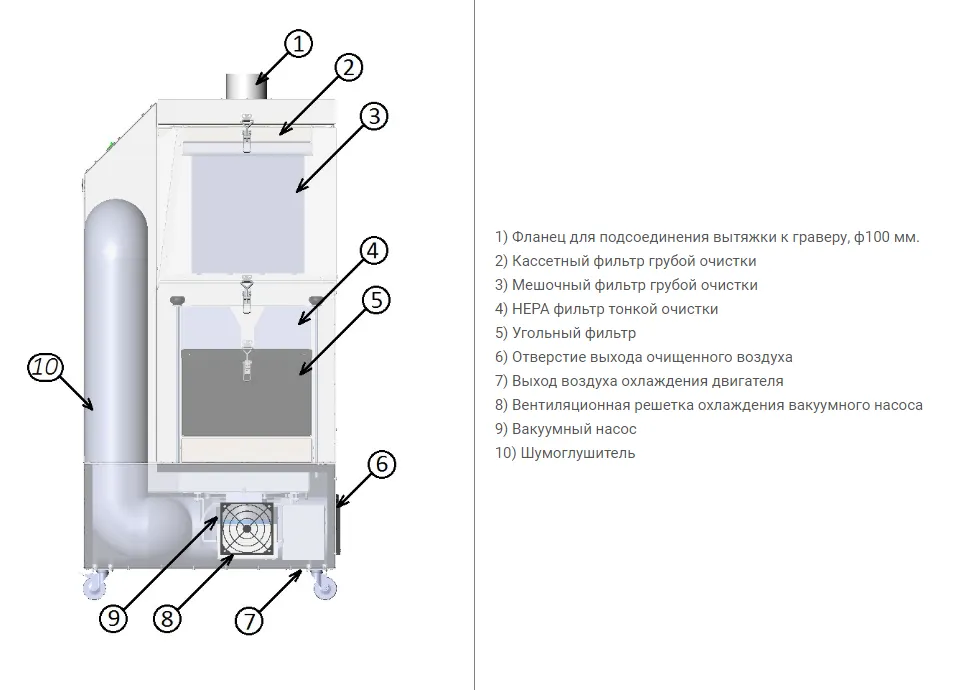 1
2
3
4
5
10
6
9
8
7

1) Фланец для подсоединения вытяжки к граверу, ф100 мм.
2) Кассетный фильтр грубой очистки
3) Мешочный фильтр грубой очистки
4) HEPA фильтр тонкой очистки
5) Угольный фильтр
6) Отверстие выхода очищенного воздуха
7) Выход воздуха охлаждения двигателя
8) Вентиляционная решетка охлаждения вакуумного насоса
9) Вакуумный насос
10) Шумоглушитель