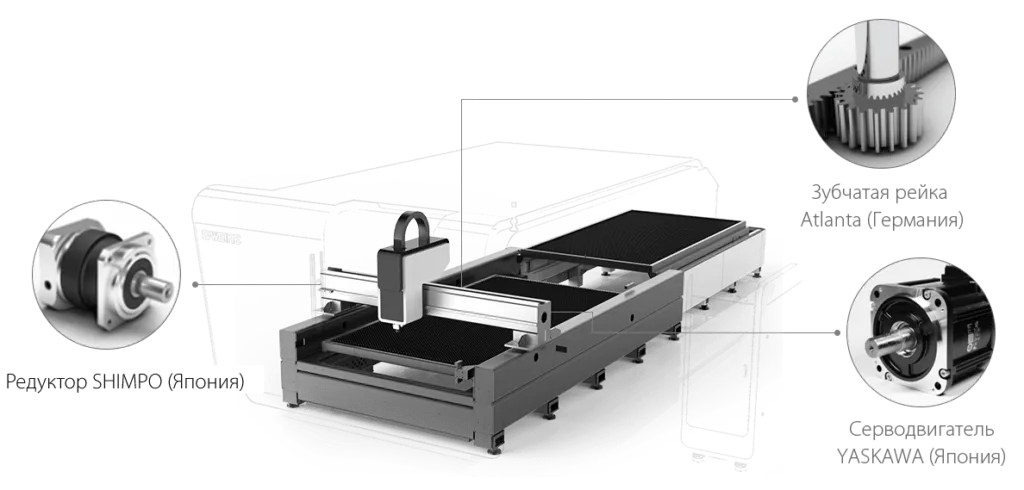 Зубчатая рейка
Atlanta (Германия)

Редуктор SHIMPO (Япония)

Серводвигатель
YASKAWA (Япония)